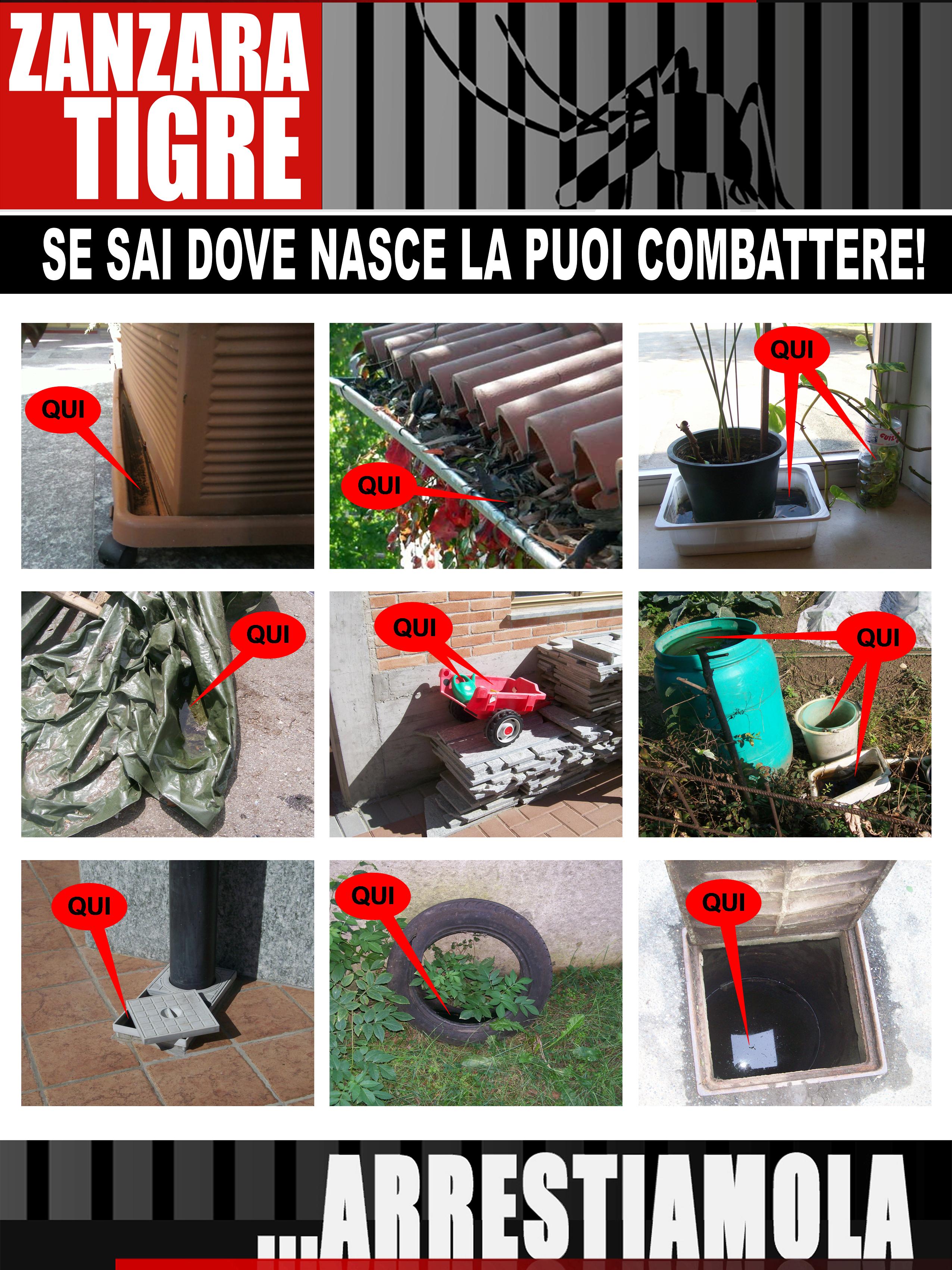 ZANZARA TIGRE

SE SAI DOVE NASCE LA PUOI COMBATTERE!

QUI

QUI

QUI

QUI

QUI

QUI

QUI

QUI

QUI

...ARRESTIAMOLA